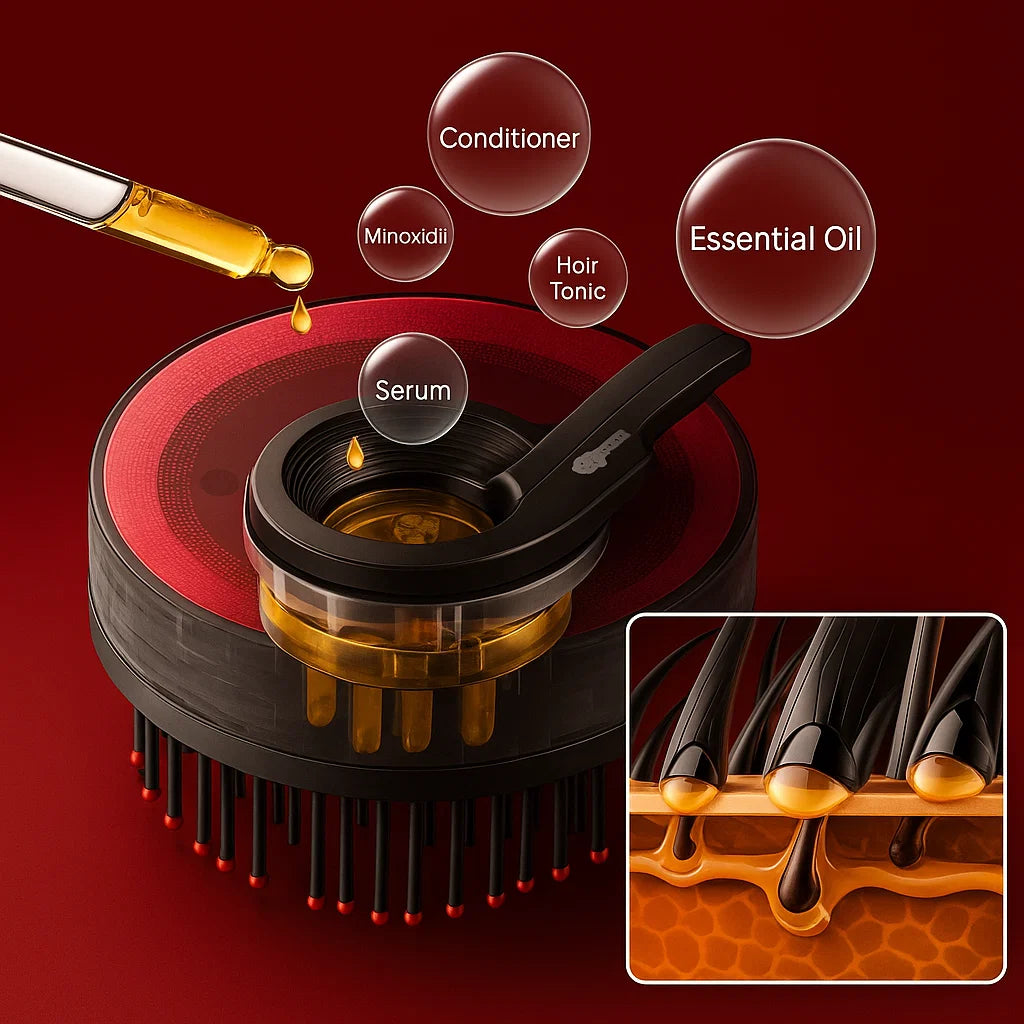 Conditioner

Minoxidii

Hoir Tonic

Essential Oil

Serum